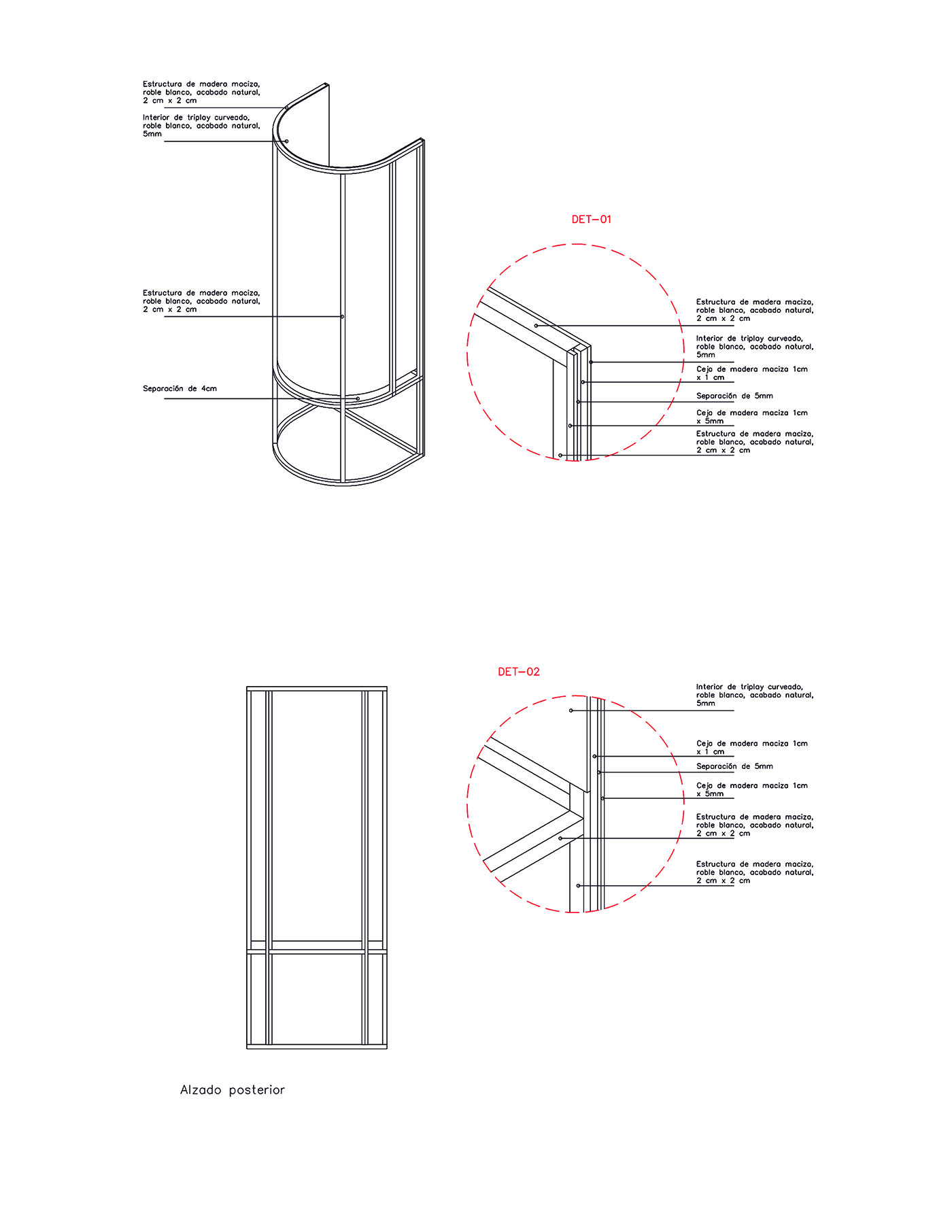 Estructura de madera maciza, roble blanco, acabado natural, 2 cm x 2 cm

Interior de triplay curveado, roble blanco, acabado natural, 5mm

Estructura de madera maciza, roble blanco, acabado natural, 2 cm x 2 cm

Separación de 4cm

DET-01

Estructura de madera maciza, roble blanco, acabado natural, 2 cm x 2 cm

Interior de triplay curveado, roble blanco, acabado natural, 5mm

Ceja de madera maciza 1cm x 1 cm

Separación de 5mm

Ceja de madera maciza 1cm x 5mm

Estructura de madera maciza, roble blanco, acabado natural, 2 cm x 2 cm

DET-02

Interior de triplay curveado, roble blanco, acabado natural, 5mm

Ceja de madera maciza 1cm x 1 cm

Separación de 5mm

Ceja de madera maciza 1cm x 5mm

Estructura de madera maciza, roble blanco, acabado natural, 2 cm x 2 cm

Estructura de madera maciza, roble blanco, acabado natural, 2 cm x 2 cm

Alzado posterior