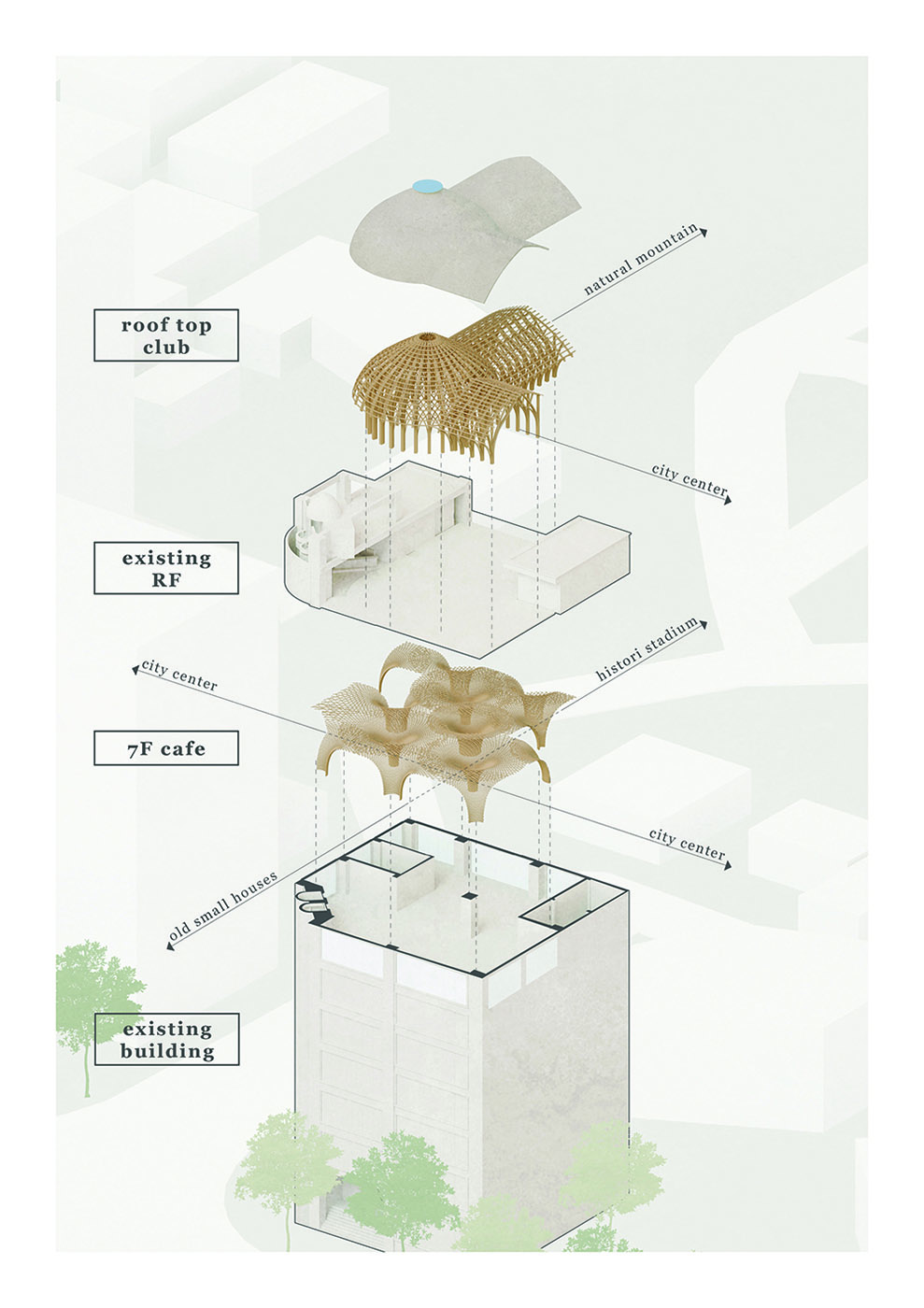 natural mountain

roof top club

city center

existing RF

histori stadium

city center

7F cafe

city center

old small houses

existing building