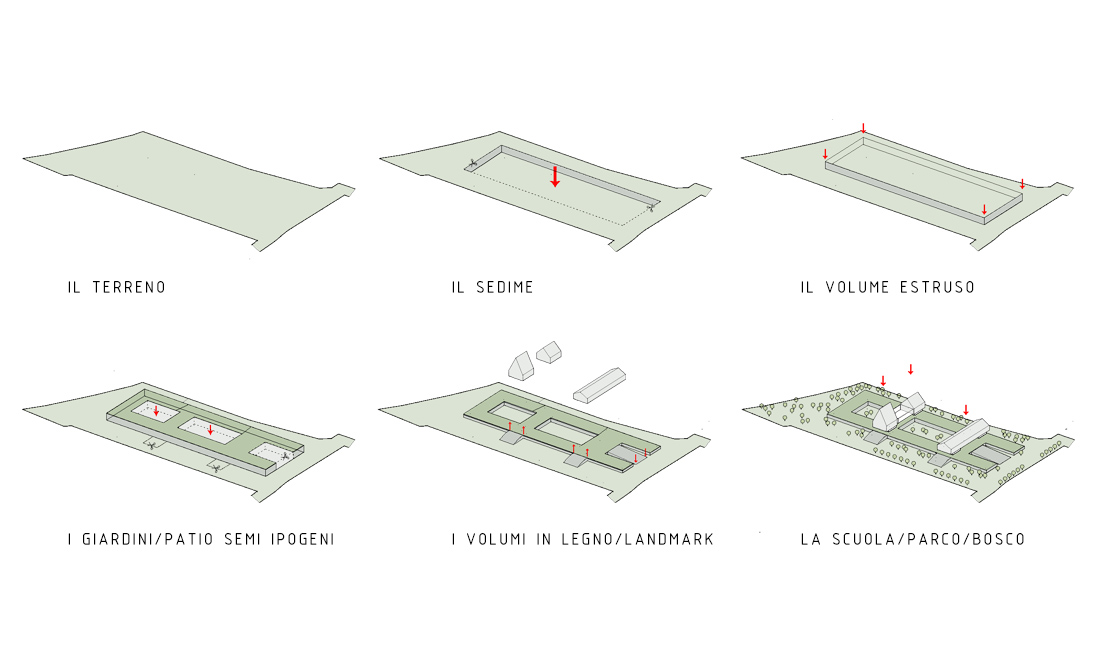 IL TERRENO

IL SEDIME

IL VOLUME ESTRUSO

I GIARDINI/PATIO SEMI IPOGENI

I VOLUMI IN LEGNO/LANDMARK

LA SCUOLA/PARCO/BOSCO