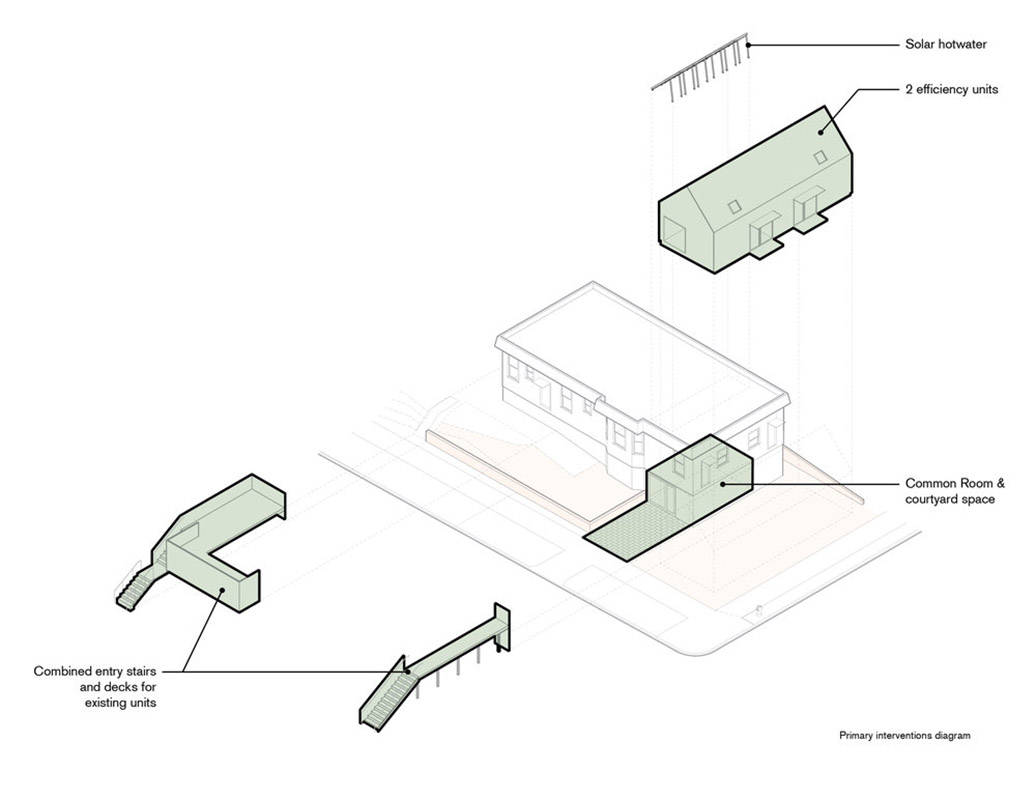 Solar hotwater

2 efficiency units

Common Room & courtyard space

Combined entry stairs and decks for existing units

Primary interventions diagram