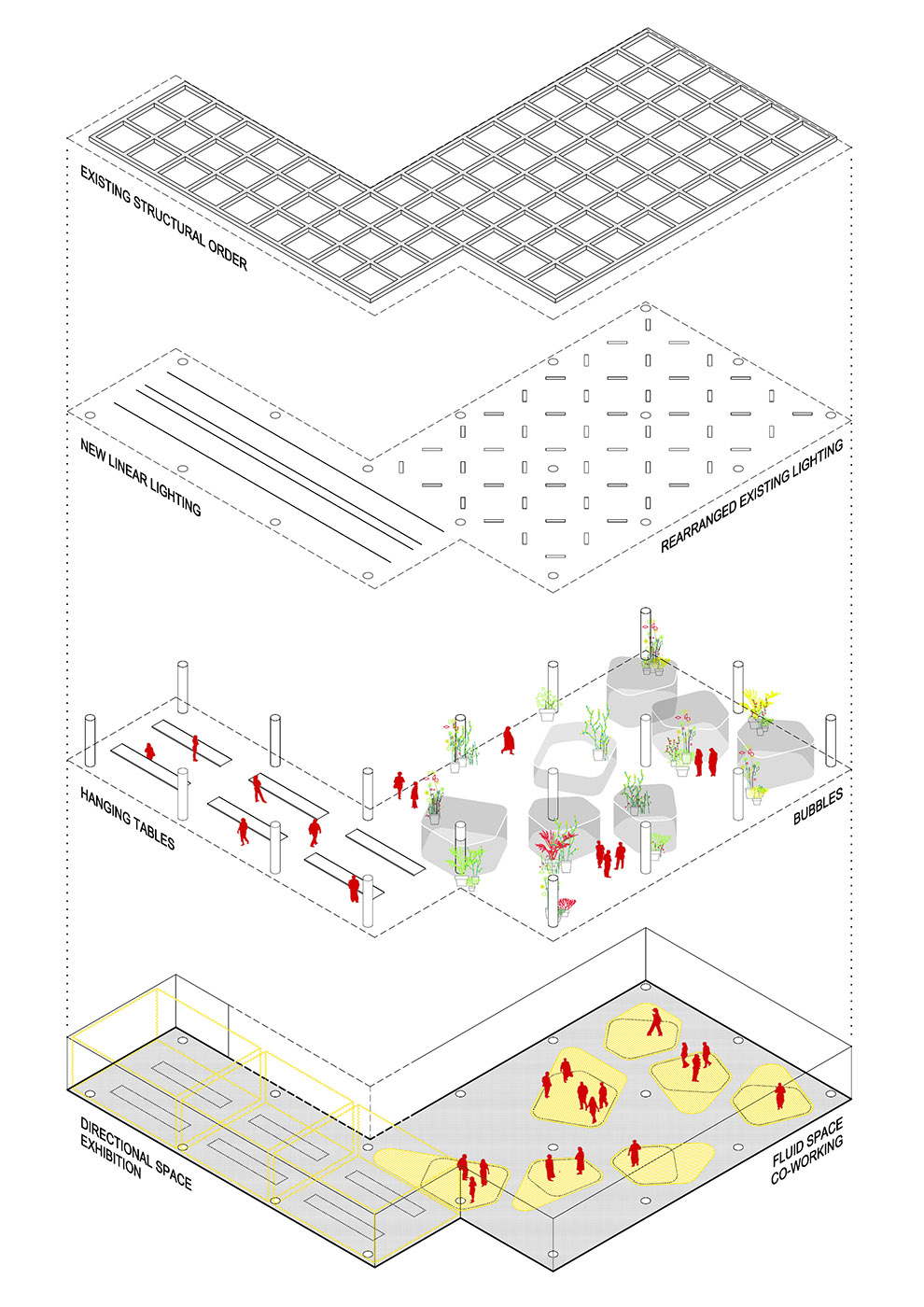 EXISTING STRUCTURAL ORDER

NEW LINEAR LIGHTING

REARRANGED EXISTING LIGHTING

HANGING TABLES

BUBBLES

DIRECTIONAL SPACE
EXHIBITION

FLUID SPACE
CO-WORKING