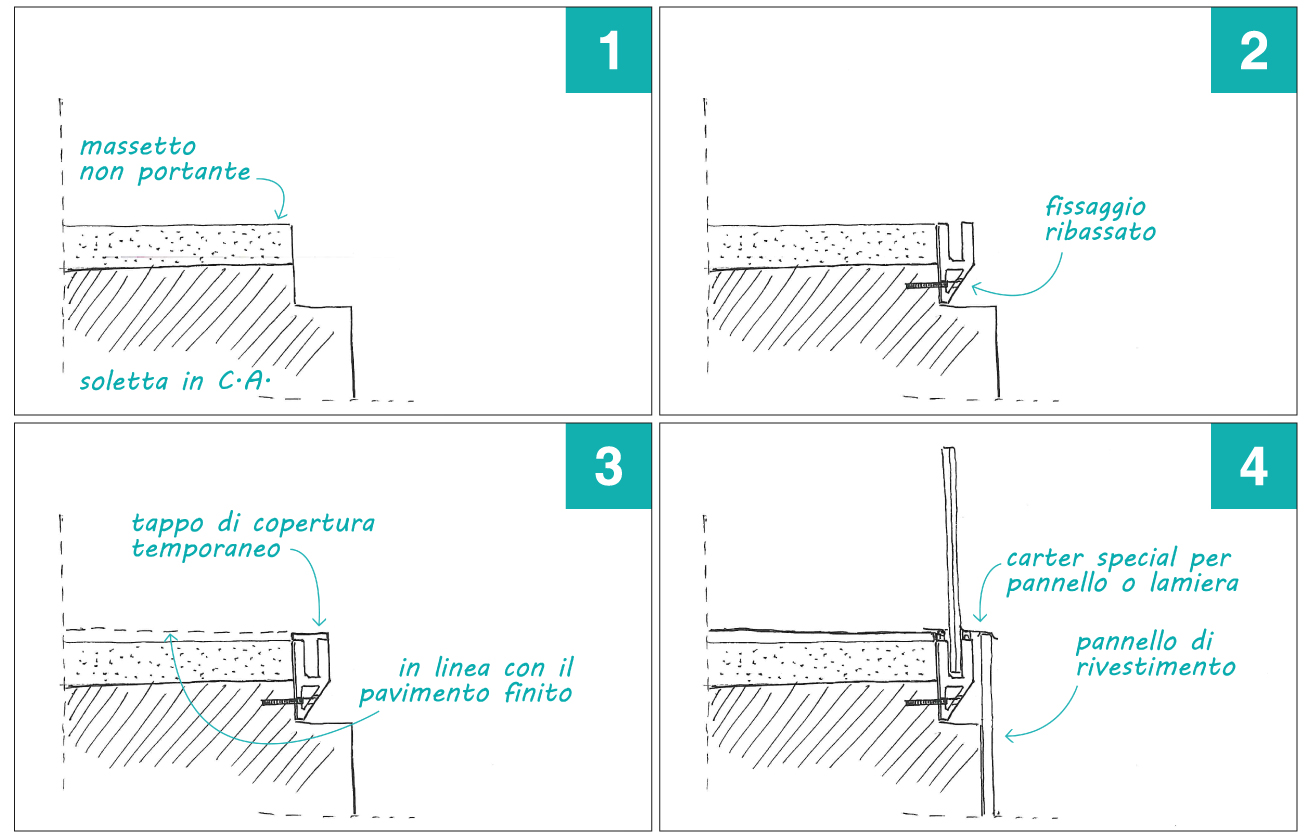 1

massetto
non portante

soletta in C.A.

2

fissaggio
ribassato

3

tappo di copertura
temporaneo

in linea con il
pavimento finito

4

carter special per
pannello o lamiera

pannello di
rivestimento