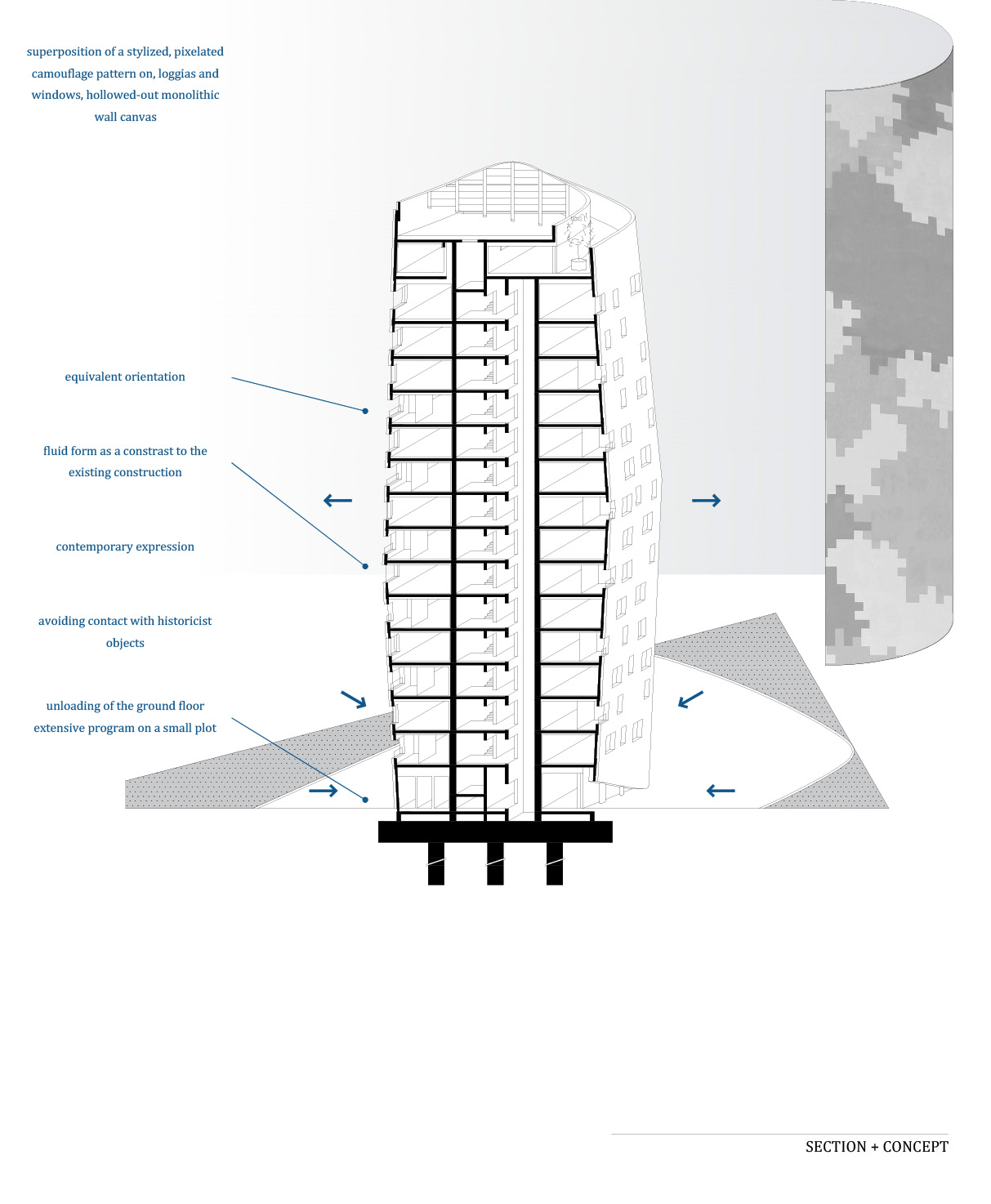 superposition of a stylized, pixelated camouflage pattern on, loggias and windows, hollowed-out monolithic wall canvas

equivalent orientation

fluid form as a constrast to the existing construction

contemporary expression

avoiding contact with historicist objects

unloading of the ground floor
extensive program on a small plot

SECTION + CONCEPT