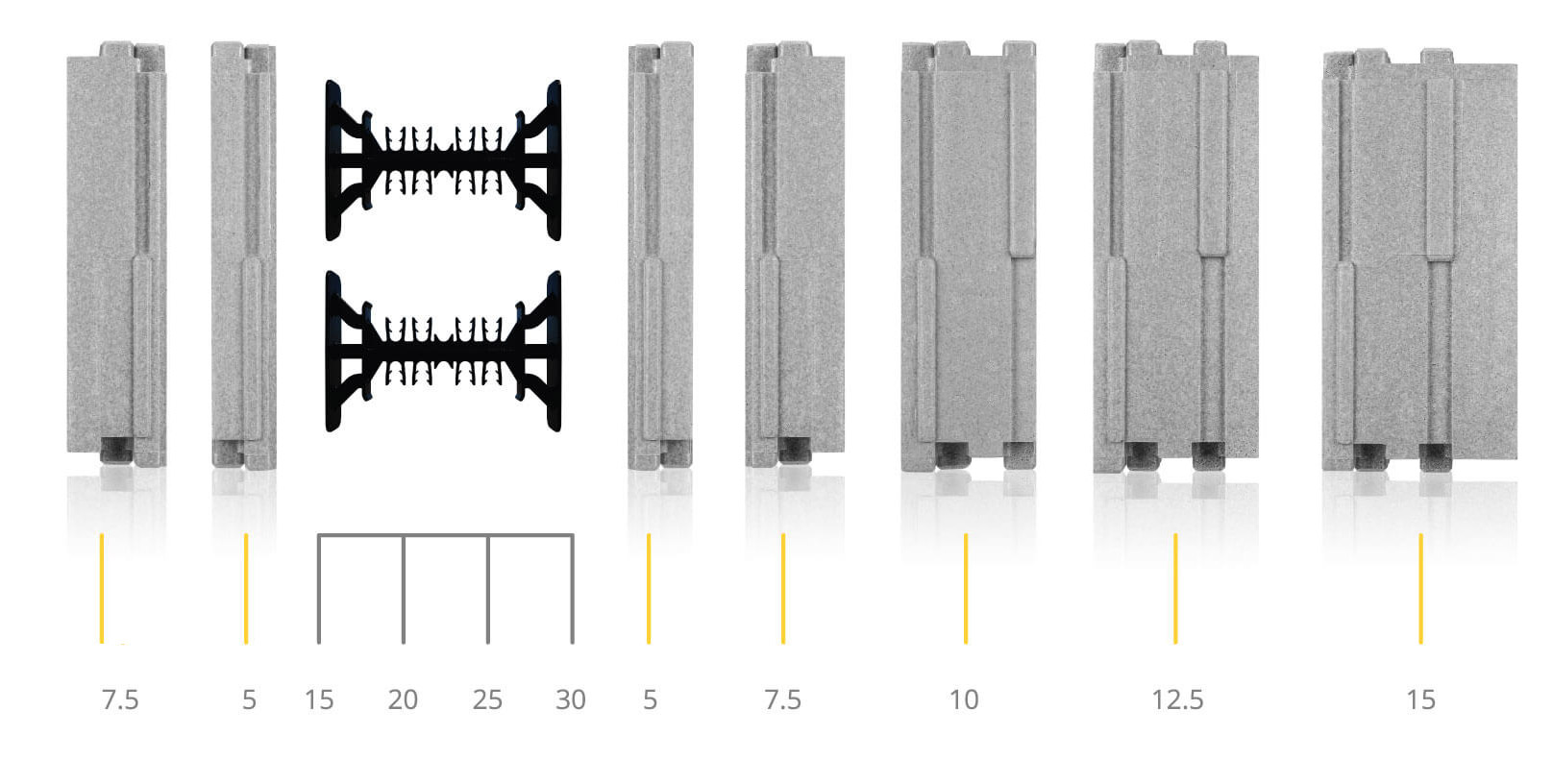 7.5 5 15 20 25 30 5 7.5 10 12.5 15