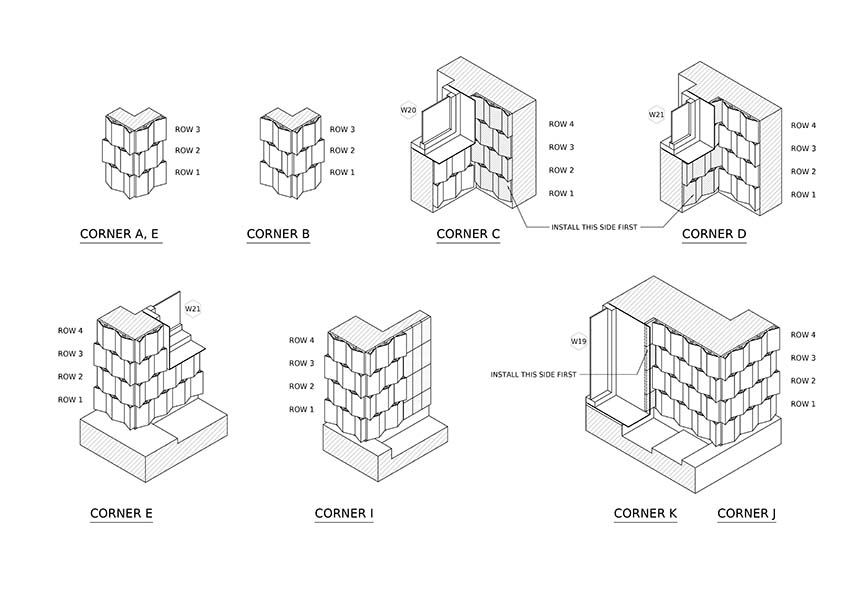 ROW 3
ROW 2
ROW 1

CORNER A, E

ROW 3
ROW 2
ROW 1

CORNER B

W20

ROW 4
ROW 3
ROW 2
ROW 1

CORNER C

INSTALL THIS SIDE FIRST

W21

ROW 4
ROW 3
ROW 2
ROW 1

CORNER D

W21

ROW 4
ROW 3
ROW 2
ROW 1

CORNER E

ROW 4
ROW 3
ROW 2
ROW 1

CORNER I

W19

INSTALL THIS SIDE FIRST

ROW 4
ROW 3
ROW 2
ROW 1

CORNER K

CORNER J