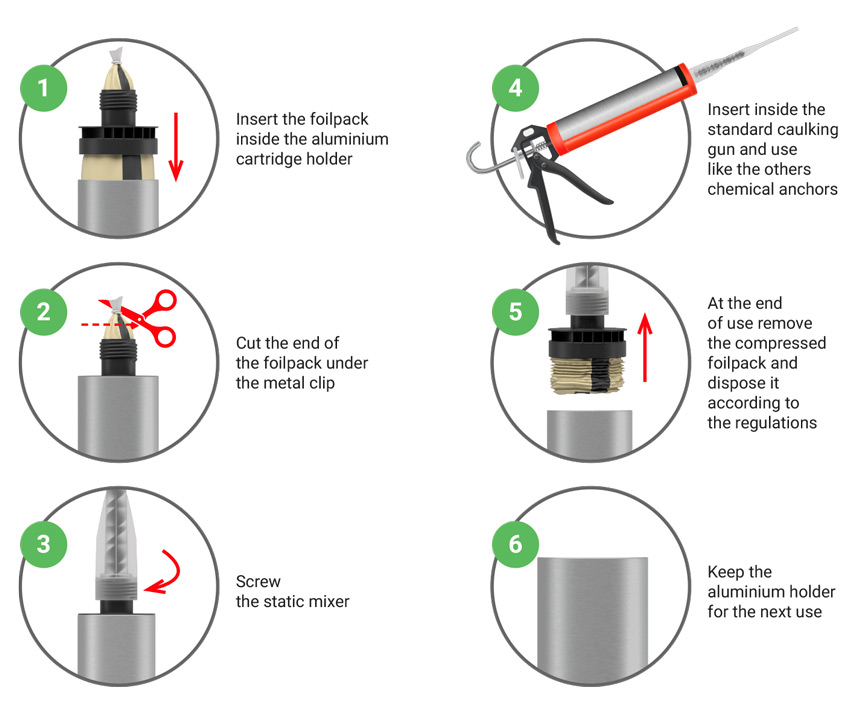 1

Insert the foilpack inside the aluminium cartridge holder

2

Cut the end of the foilpack under the metal clip

3

Screw the static mixer

4

Insert inside the standard caulking gun and use like the others chemical anchors

5

At the end of use remove the compressed foilpack and dispose it according to the regulations

6

Keep the aluminium holder for the next use