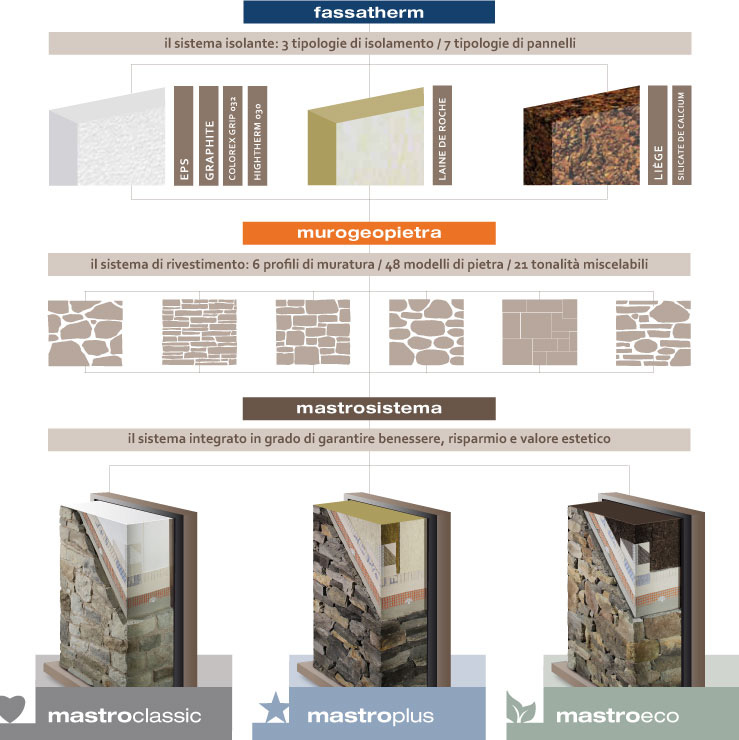 fassatherm

il sistema isolante: 3 tipologie di isolamento / 7 tipologie di pannelli

EPS

GRAPHITE

COLOREX GRIP 032

HIGHTHERM 030

LAINE DE ROCHE

LIÈGE

SILICATE DE CALCIUM

murogeopietra

il sistema di rivestimento: 6 profili di muratura / 48 modelli di pietra / 21 tonalità miscelabili

mastrosistema

il sistema integrato in grado di garantire benessere, risparmio e valore estetico

mastroclassic

mastroplus

mastroeco