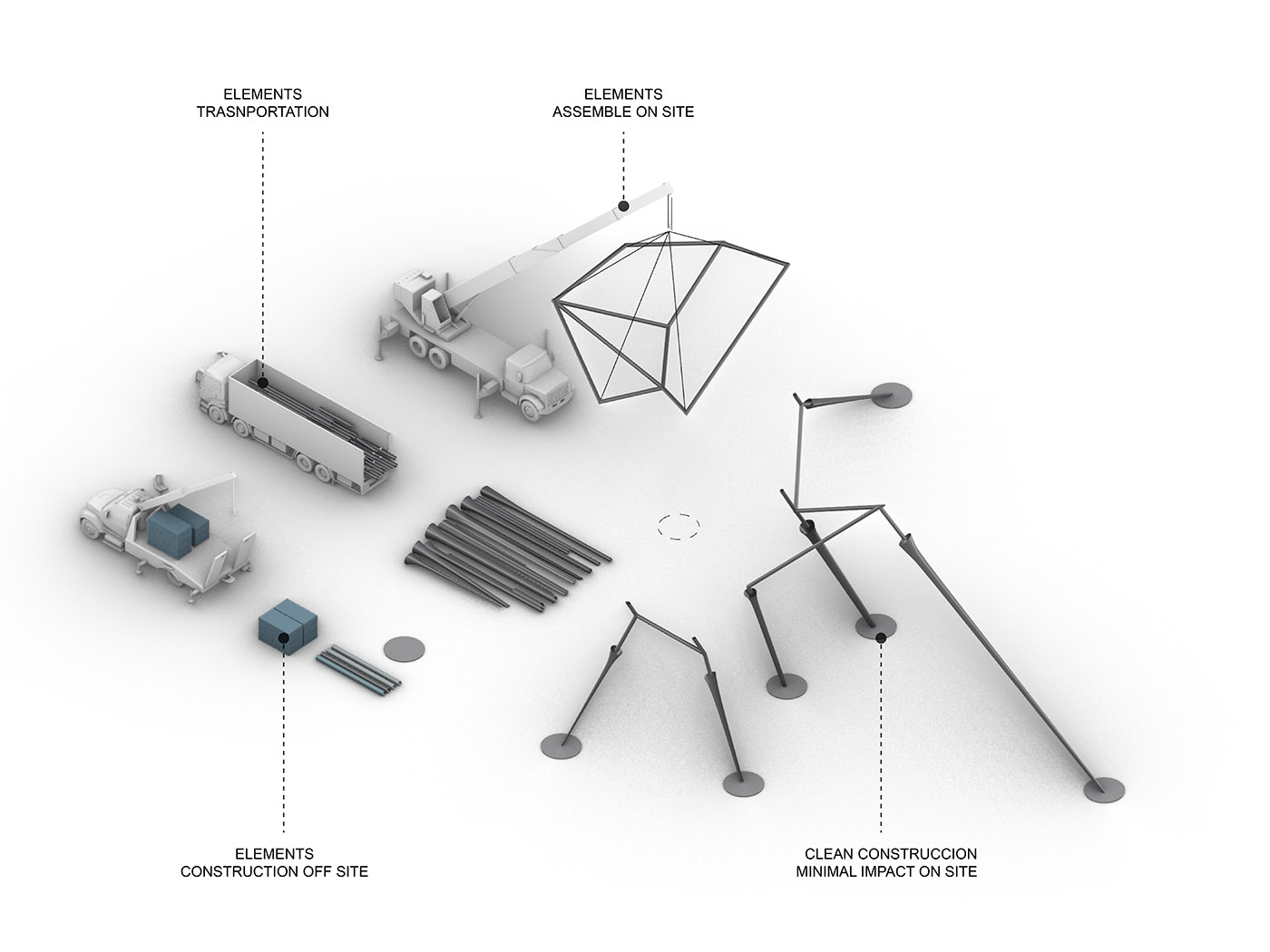 ELEMENTS
TRASNPORTATION

ELEMENTS
ASSEMBLE ON SITE

ELEMENTS
CONSTRUCTION OFF SITE

CLEAN CONSTRUCCION
MINIMAL IMPACT ON SITE