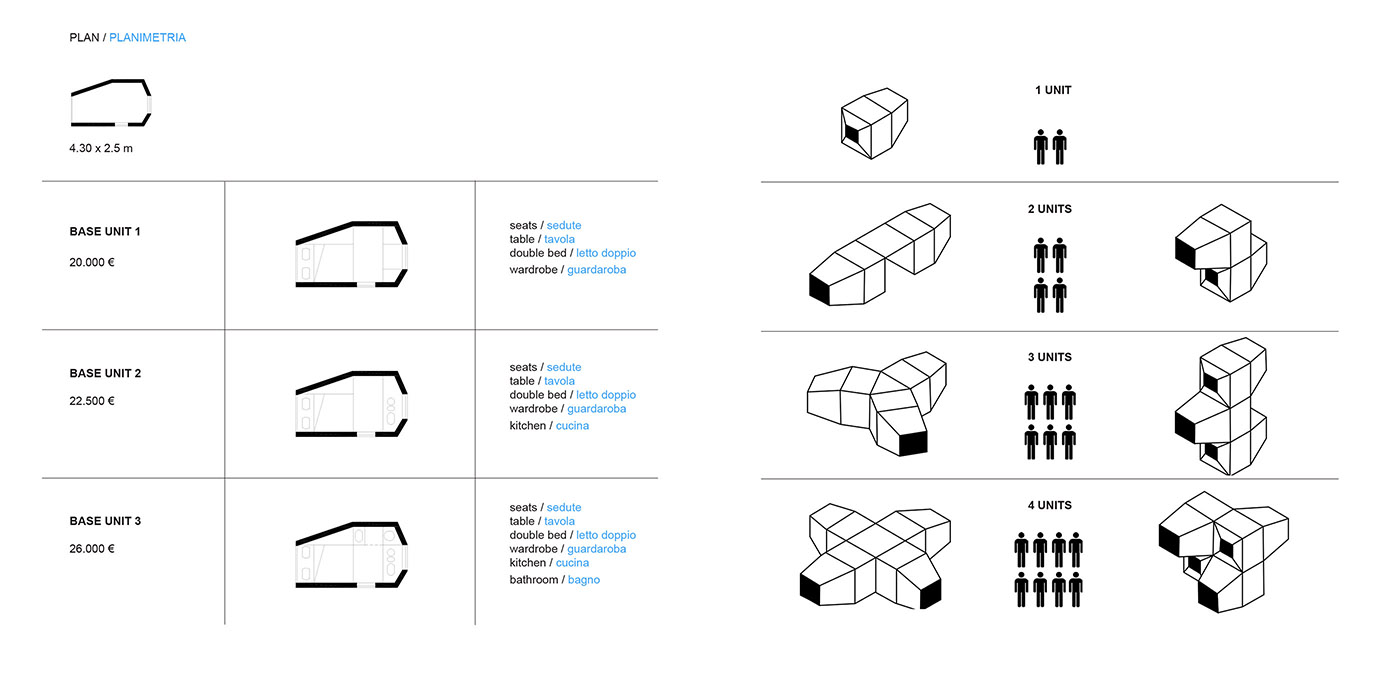 PLAN / PLANIMETRIA

4.30 x 2.5 m

BASE UNIT 1

20.000 €

seats / sedute
table / tavola
double bed / letto doppio
wardrobe / guardaroba

BASE UNIT 2

22.500 €

seats / sedute
table / tavola
double bed / letto doppio
wardrobe / guardaroba
kitchen / cucina

BASE UNIT 3

26.000 €

seats / sedute
table / tavola
double bed / letto doppio
wardrobe / guardaroba
kitchen / cucina
bathroom / bagno

1 UNIT

2 UNITS

3 UNITS

4 UNITS