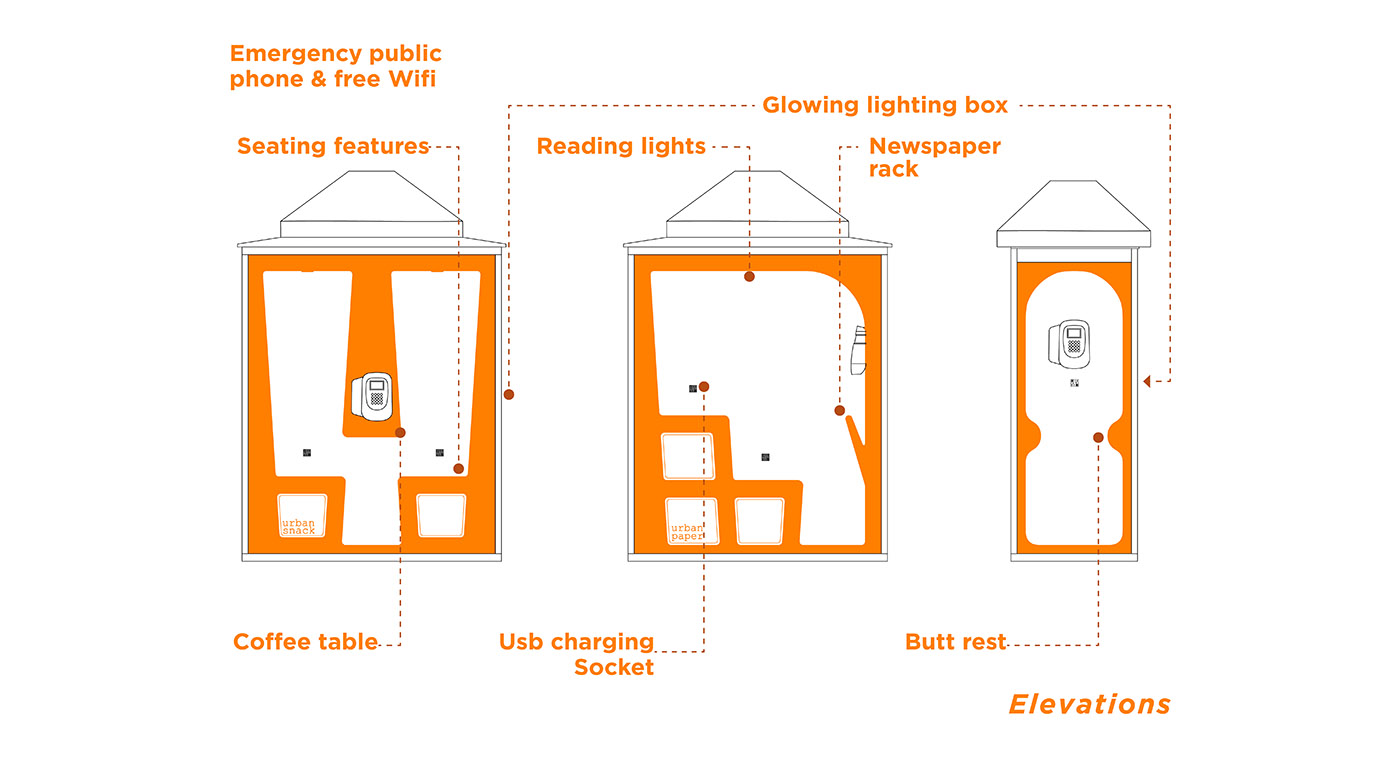 Emergency public phone & free Wifi

Glowing lighting box

Seating features

Reading lights

Newspaper rack

urban snack

urban paper

Coffee table

Usb charging Socket

Butt rest

Elevations