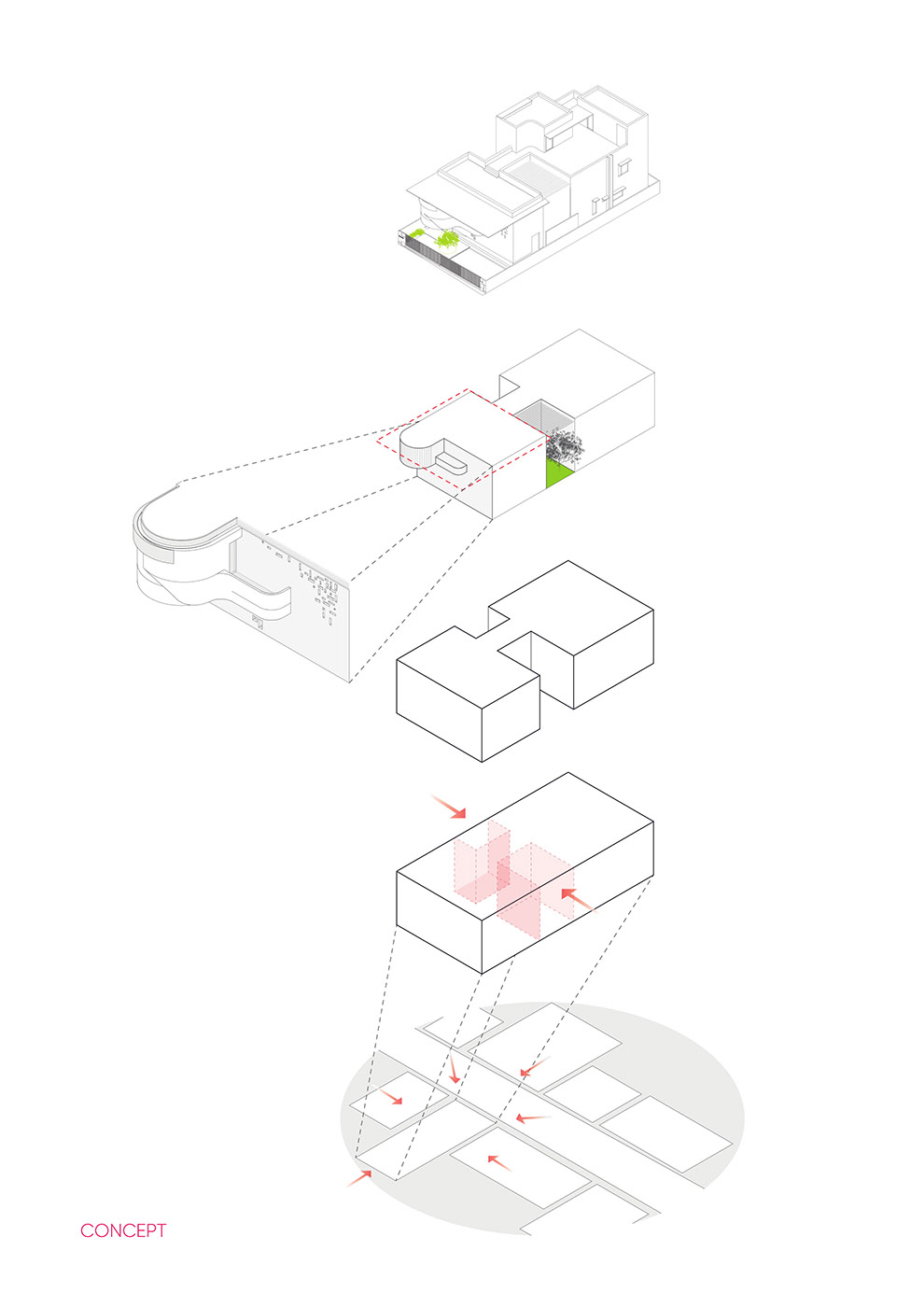 CONCEPT