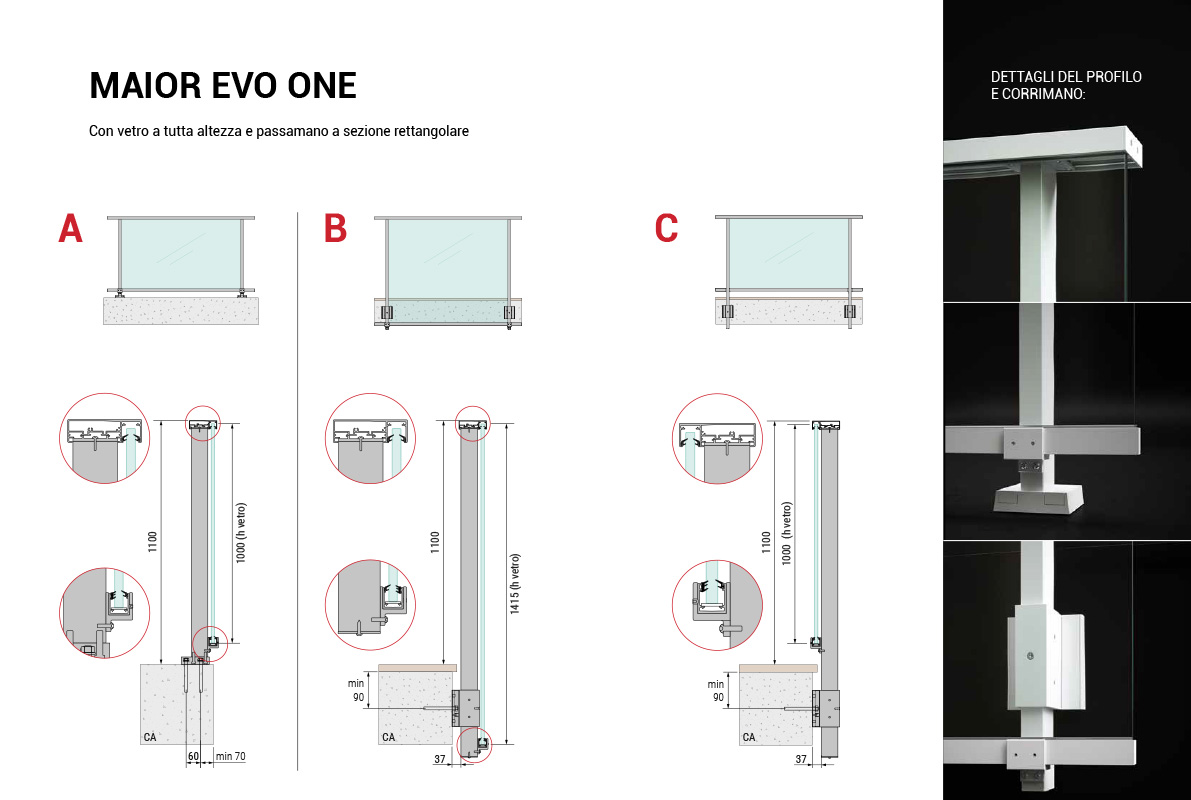 MAIOR EVO ONE

Con vetro a tutta altezza e passamano a sezione rettangolare

A

1100

1000 (h vetro)

CA

60

min 70

B

1100

1415 (h vetro)

min 90

CA

37

C

1100

1000 (h vetro)

min 90

CA

37

DETTAGLI DEL PROFILO E CORRIMANO: