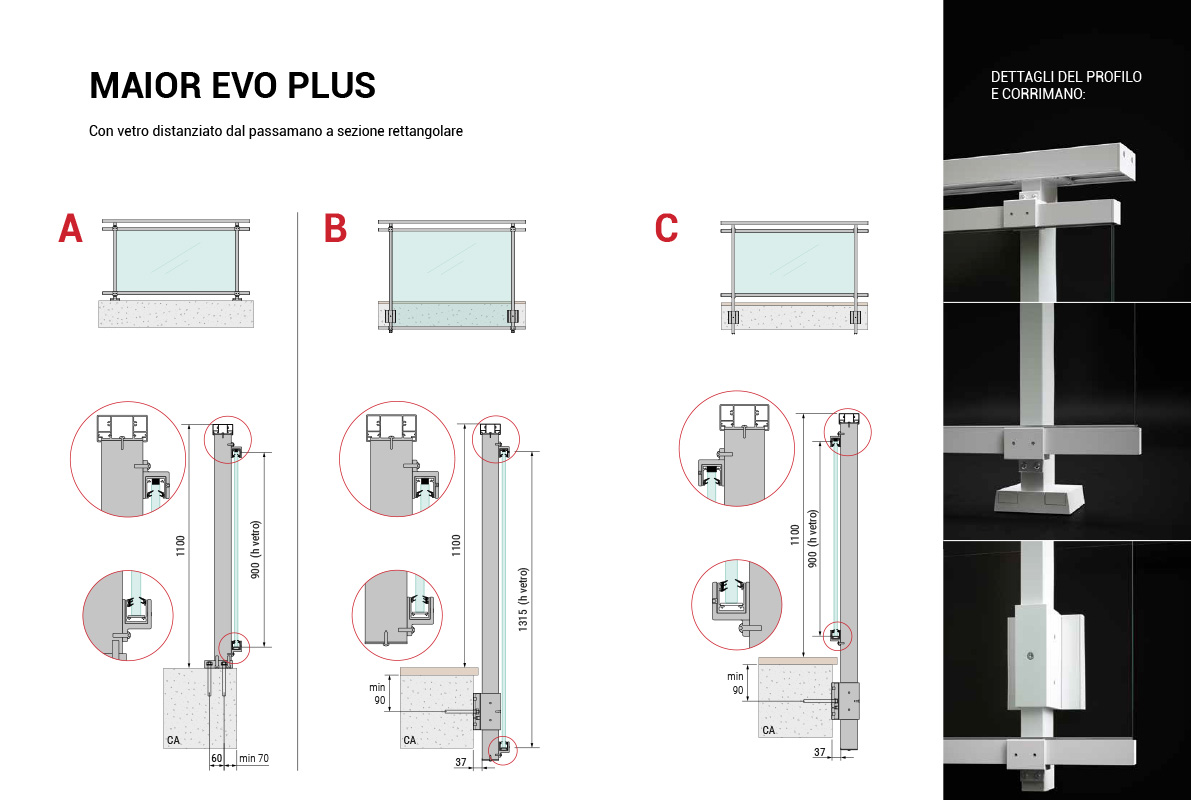 MAIOR EVO PLUS

Con vetro distanziato dal passamano a sezione rettangolare

A

1100

900 (h vetro)

CA

60

min 70

B

1100

1315 (h vetro)

min 90

CA

37

C

1100

900 (h vetro)

min 90

CA

37

DETTAGLI DEL PROFILO E CORRIMANO: