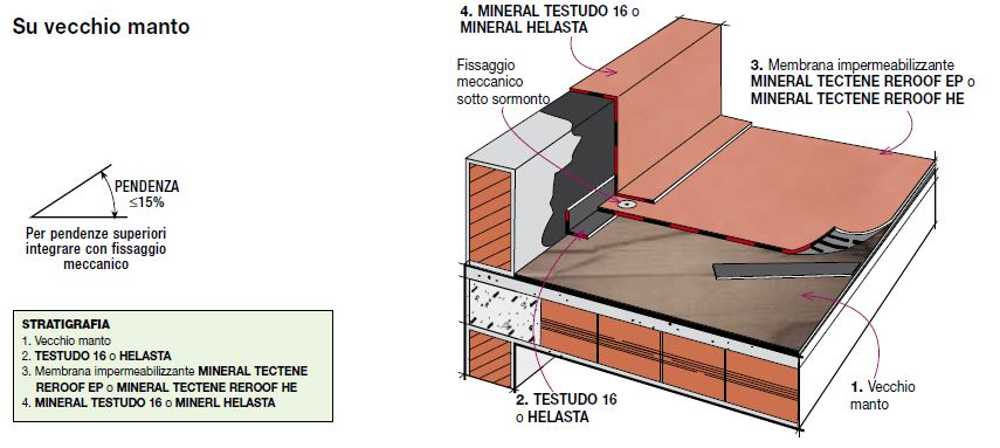 Su vecchio manto

PENDENZA
≤15%

Per pendenze superiori integrare con fissaggio meccanico

STRATIGRAFIA
1. Vecchio manto
2. TESTUDO 16 o HELASTA
3. Membrana impermeabilizzante MINERAL TECTENE REROOF EP o MINERAL TECTENE REROOF HE
4. MINERAL TESTUDO 16 o MINERL HELASTA

4. MINERAL TESTUDO 16 o MINERAL HELASTA

Fissaggio meccanico sotto sormonto

3. Membrana impermeabilizzante MINERAL TECTENE REROOF EP o MINERAL TECTENE REROOF HE

2. TESTUDO 16 o HELASTA

1. Vecchio manto