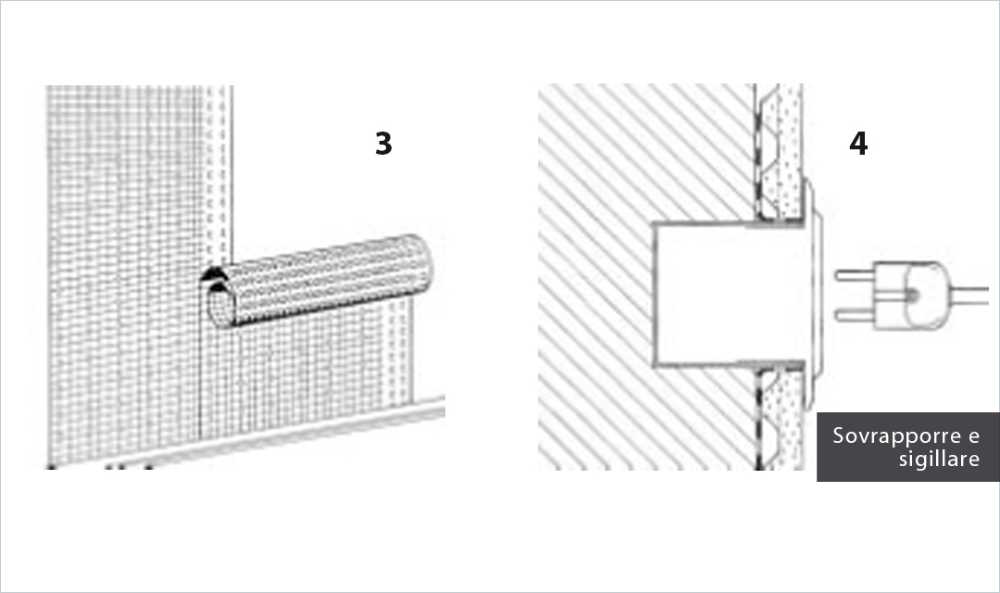 3

4

Sovrapporre e sigillare