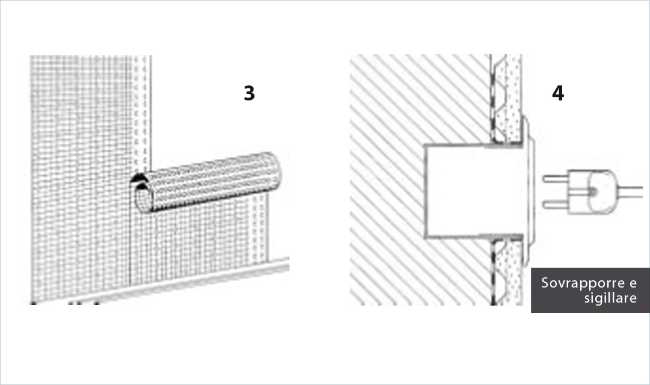 3

4

Sovrapporre e sigillare