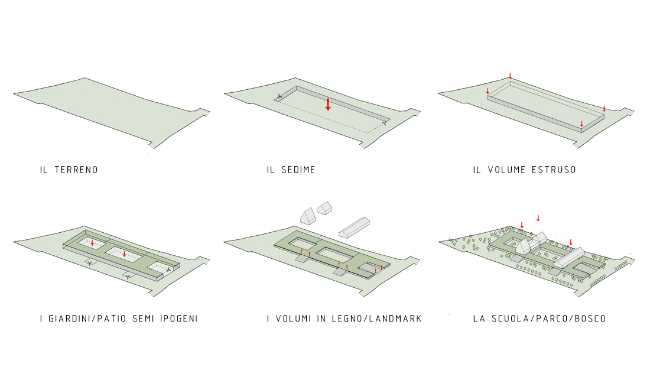 IL TERRENO

IL SEDIME

IL VOLUME ESTRUSO

I GIARDINI/PATIO SEMI IPOGENI

I VOLUMI IN LEGNO/LANDMARK

LA SCUOLA/PARCO/BOSCO